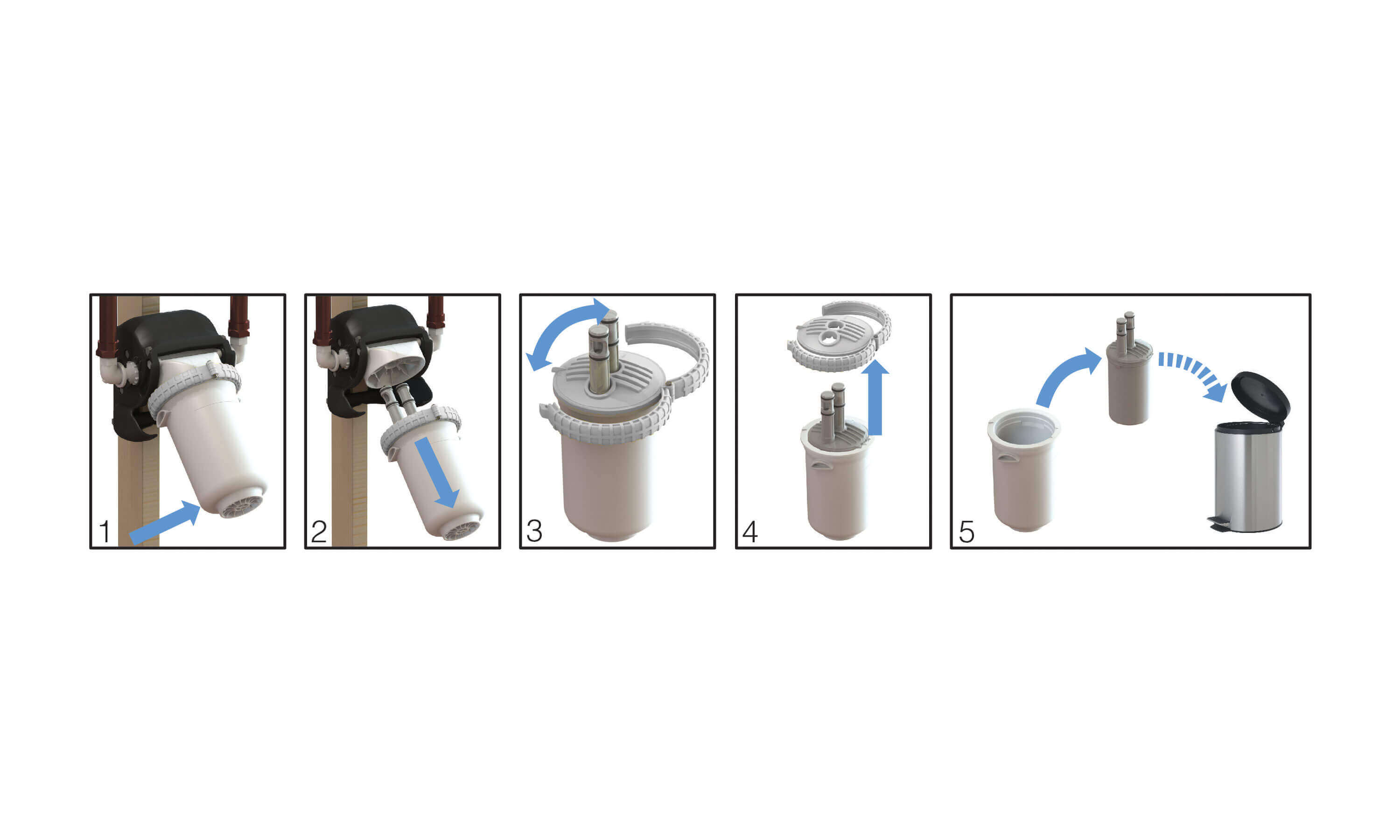 1

2

3

4

5